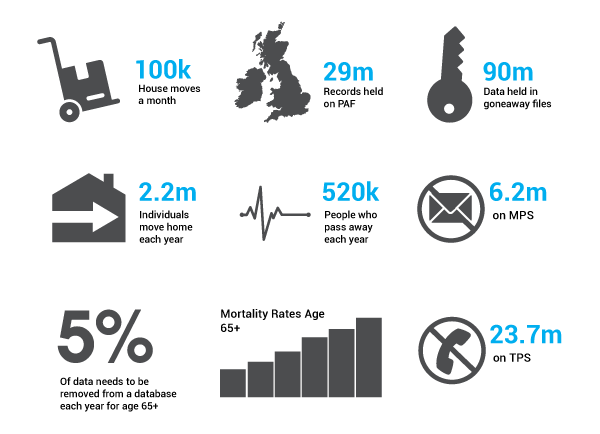 100k
House moves a month

29m
Records held on PAF

90m
Data held in goneaway files

2.2m
Individuals move home each year

520k
People who pass away each year

6.2m
on MPS

5%
Of data needs to be removed from a database each year for age 65+

Mortality Rates Age 65+

23.7m
on TPS